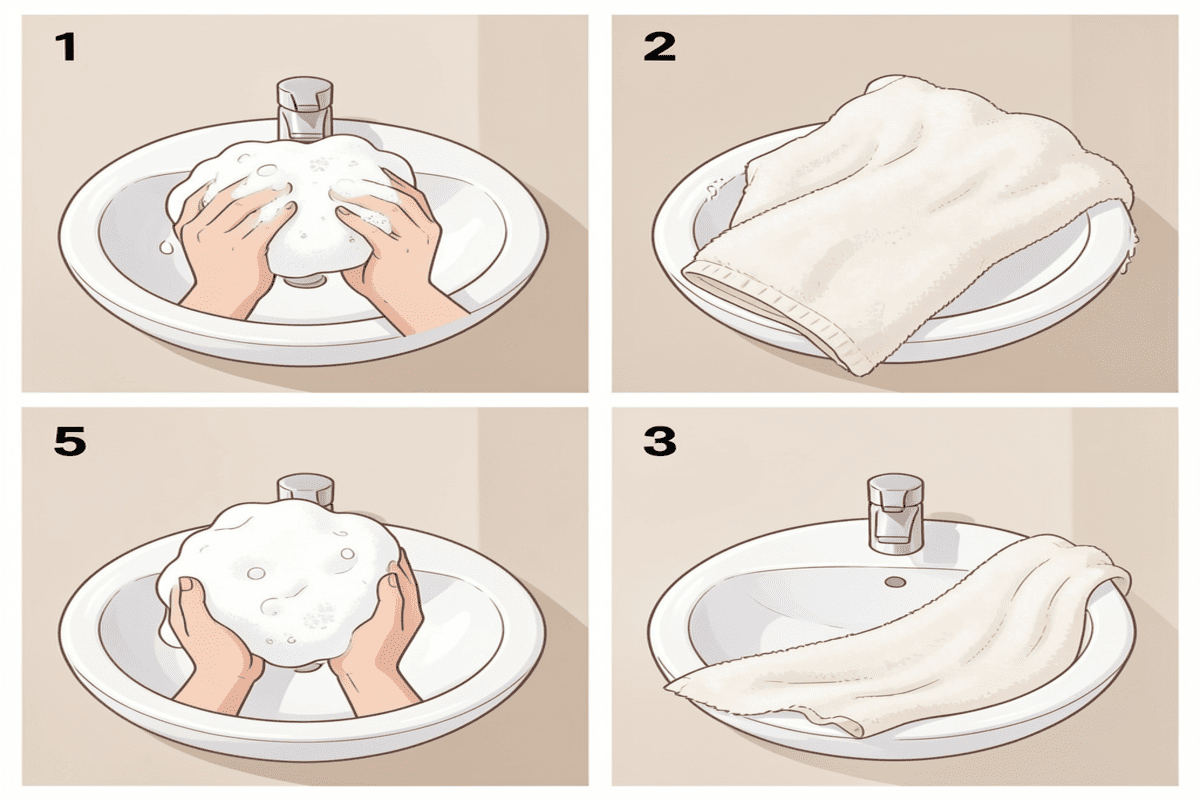 1

2

5

3