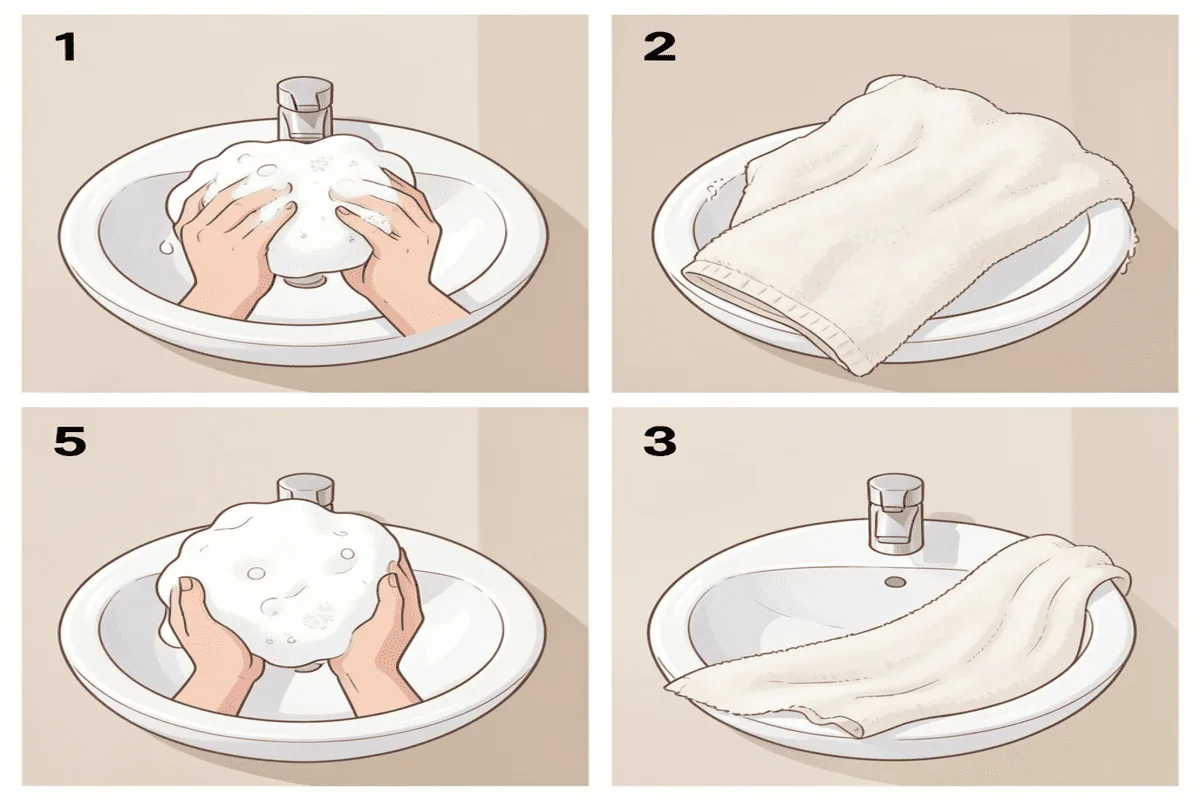 1

2

5

3