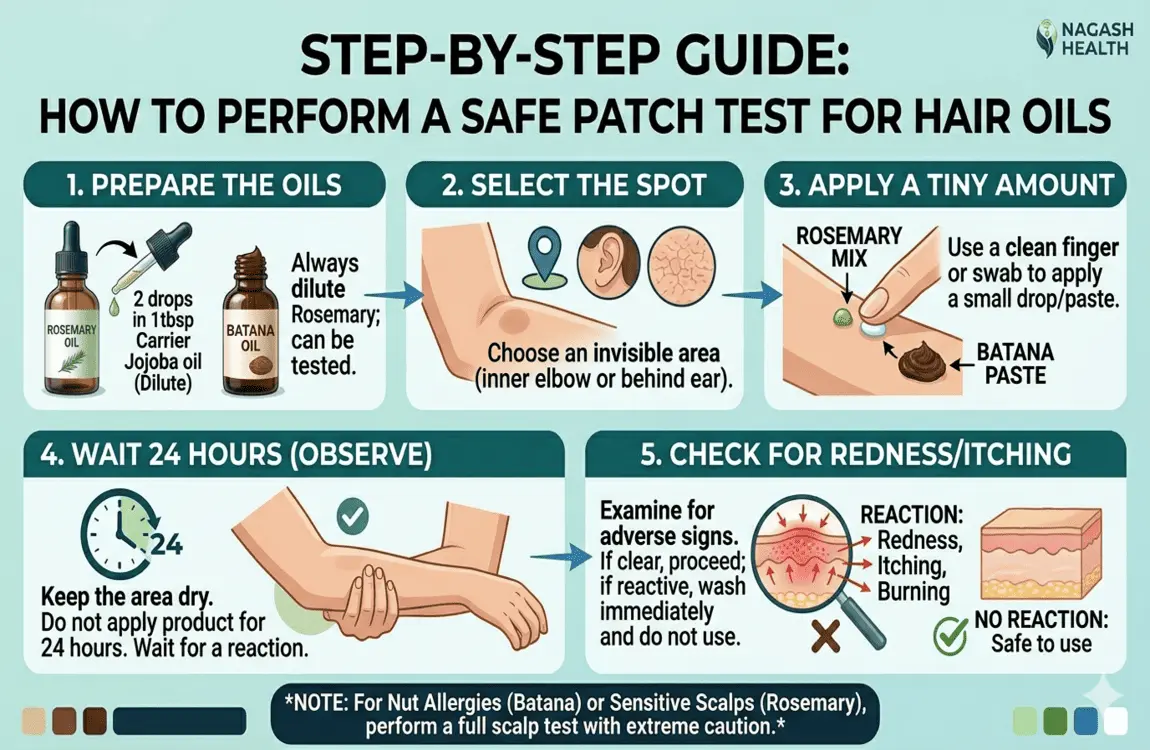 NAGASH HEALTH

STEP-BY-STEP GUIDE:
HOW TO PERFORM A SAFE PATCH TEST FOR HAIR OILS

1. PREPARE THE OILS

ROSEMARY OIL

2 drops in 1tbsp Carrier Jojoba oil (Dilute)

BATANA OIL

Always dilute Rosemary; can be tested.

2. SELECT THE SPOT

Choose an invisible area (inner elbow or behind ear).

3. APPLY A TINY AMOUNT

ROSEMARY MIX

Use a clean finger or swab to apply a small drop/paste.

BATANA PASTE

4. WAIT 24 HOURS (OBSERVE)

24

Keep the area dry.
Do not apply product for 24 hours. Wait for a reaction.

5. CHECK FOR REDNESS/ITCHING

Examine for adverse signs. If clear, proceed; if reactive, wash immediately and do not use.

REACTION:
Redness,
Itching,
Burning

NO REACTION:
Safe to use

*NOTE: For Nut Allergies (Batana) or Sensitive Scalps (Rosemary), perform a full scalp test with extreme caution.*